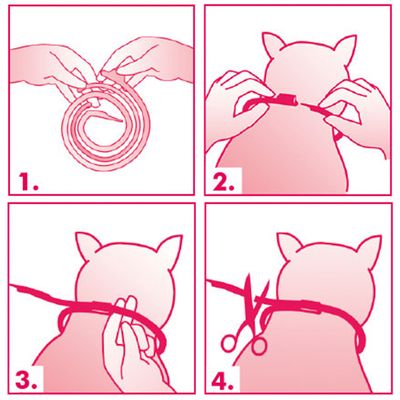 1.

2.

3.

4.